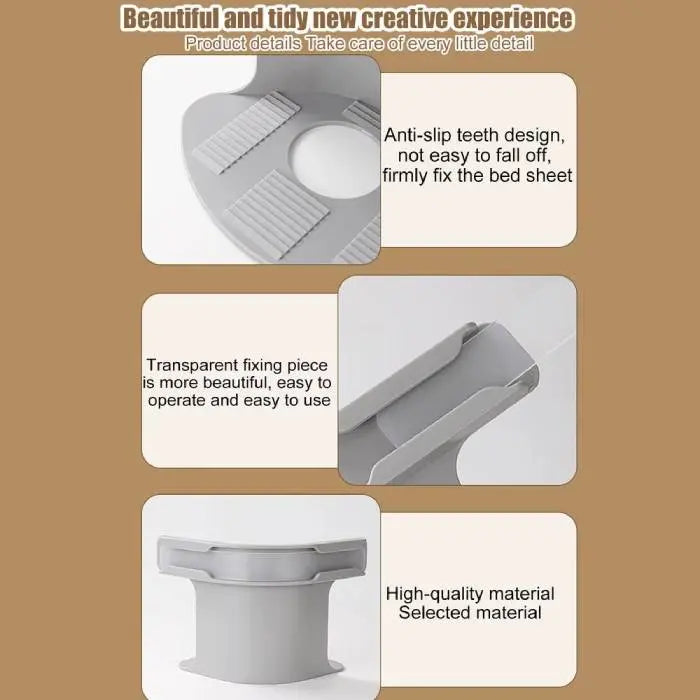 Beautiful and tidy new creative experience
Product details Take care of every little detail

Anti-slip teeth design, not easy to fall off, firmly fix the bed sheet

Transparent fixing piece is more beautiful, easy to operate and easy to use

High-quality material
Selected material