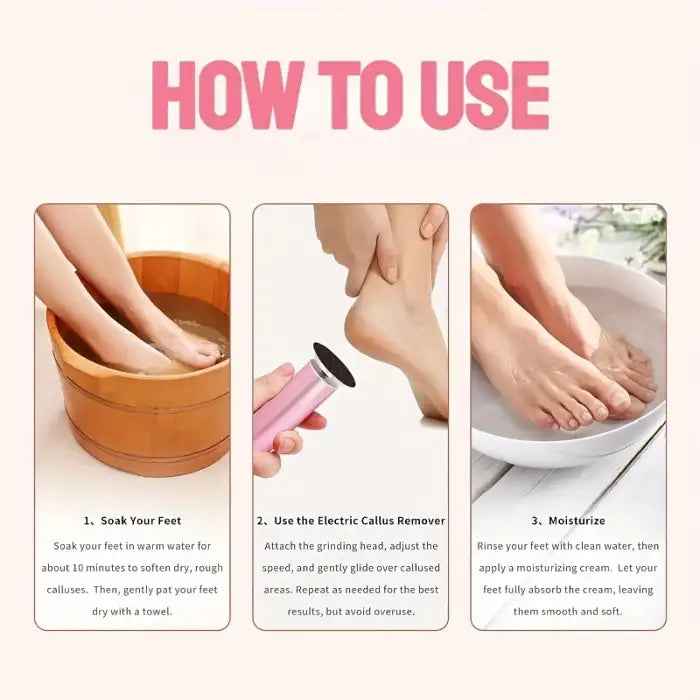 HOW TO USE

1、Soak Your Feet

Soak your feet in warm water for about 10 minutes to soften dry, rough calluses. Then, gently pat your feet dry with a towel.

2、Use the Electric Callus Remover

Attach the grinding head, adjust the speed, and gently glide over callused areas. Repeat as needed for the best results, but avoid overuse.

3、Moisturize

Rinse your feet with clean water, then apply a moisturizing cream. Let your feet fully absorb the cream, leaving them smooth and soft.