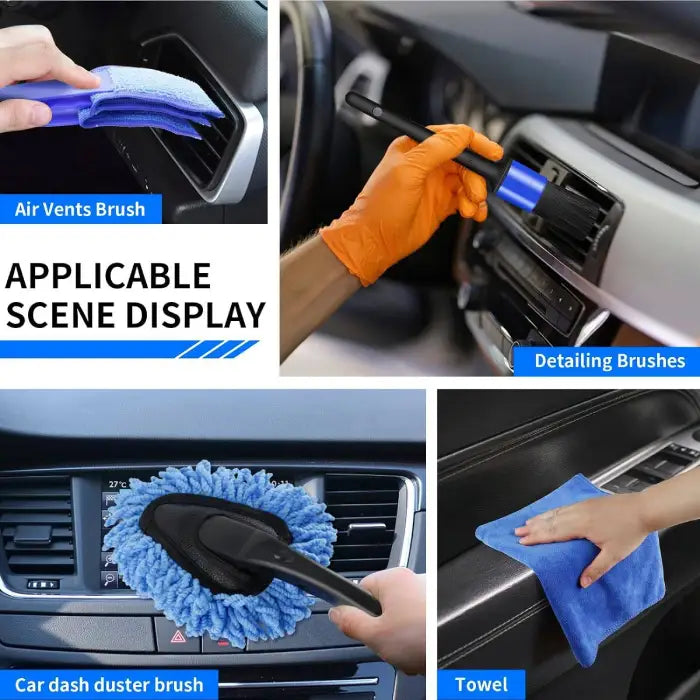 Air Vents Brush

APPLICABLE SCENE DISPLAY

Detailing Brushes

27°C

Car dash duster brush

Towel