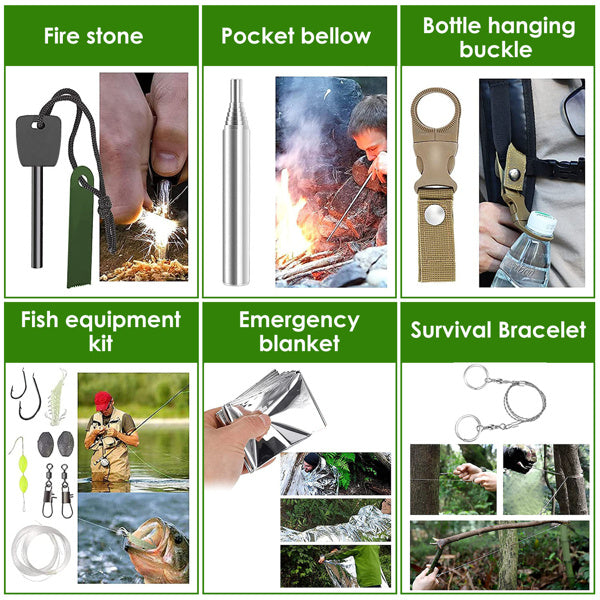 Fire stone

Pocket bellow

Bottle hanging buckle

Fish equipment kit

Emergency blanket

Survival Bracelet