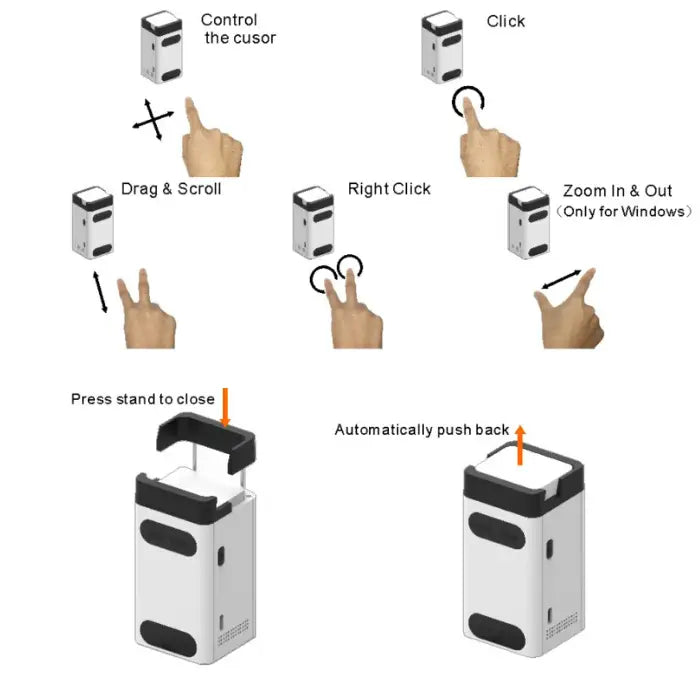 Control the cusor

Click

Drag & Scroll

Right Click

Zoom In & Out
(Only for Windows)

Press stand to close

Automatically push back