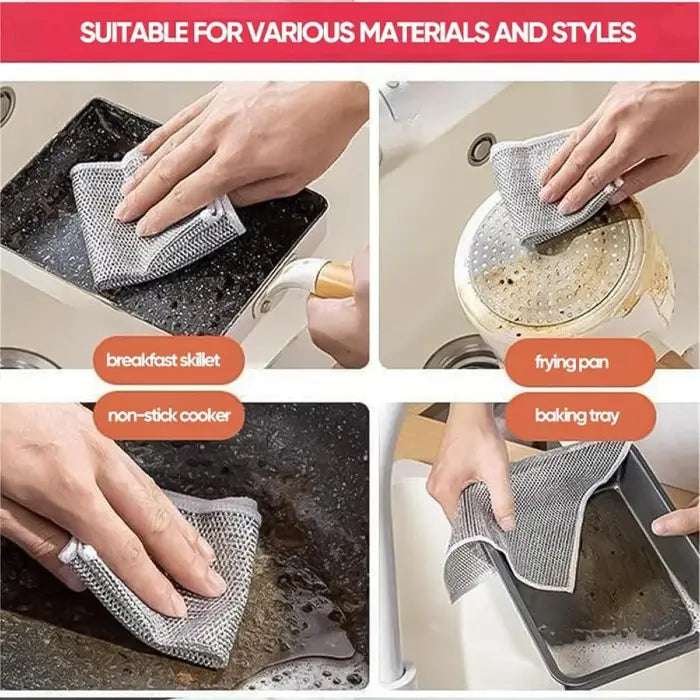 SUITABLE FOR VARIOUS MATERIALS AND STYLES

breakfast skillet

frying pan

non-stick cooker

baking tray