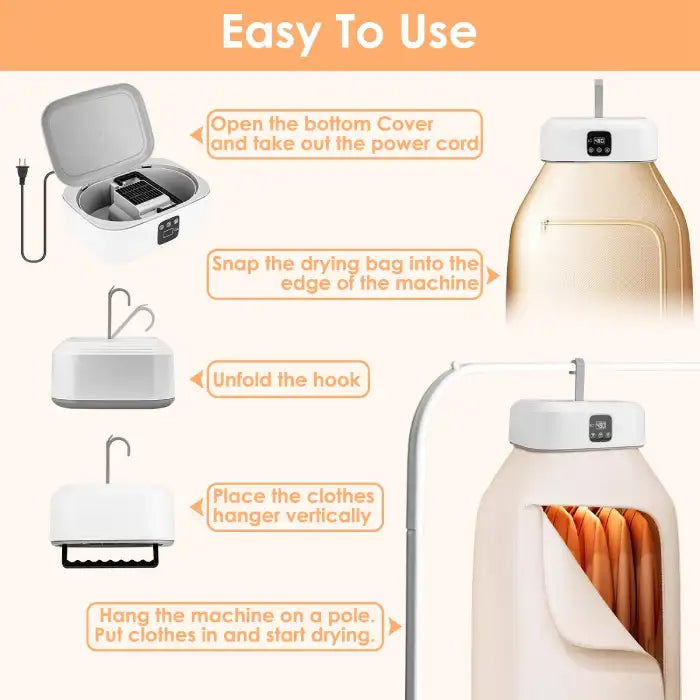 Easy To Use

Open the bottom Cover and take out the power cord

Snap the drying bag into the edge of the machine

Unfold the hook

Place the clothes hanger vertically

Hang the machine on a pole. Put clothes in and start drying.