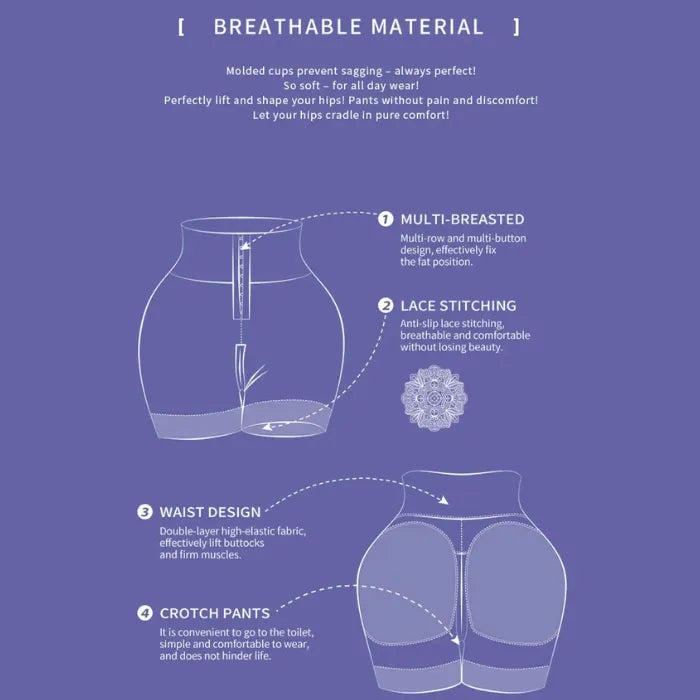 [ BREATHABLE MATERIAL ]

Molded cups prevent sagging – always perfect!
So soft – for all day wear!
Perfectly lift and shape your hips! Pants without pain and discomfort!
Let your hips cradle in pure comfort!

1 MULTI-BREASTED
Multi-row and multi-button design, effectively fix the fat position.

2 LACE STITCHING
Anti-slip lace stitching, breathable and comfortable without losing beauty.

3 WAIST DESIGN
Double-layer high-elastic fabric, effectively lift buttocks and firm muscles.

4 CROTCH PANTS
It is convenient to go to the toilet, simple and comfortable to wear, and does not hinder life.