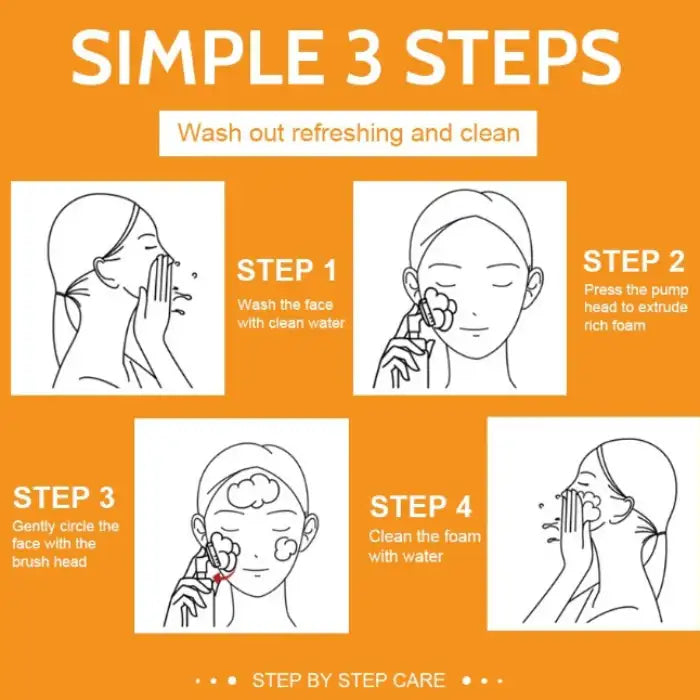 SIMPLE 3 STEPS

Wash out refreshing and clean

STEP 1
Wash the face with clean water

STEP 2
Press the pump head to extrude rich foam

STEP 3
Gently circle the face with the brush head

STEP 4
Clean the foam with water

STEP BY STEP CARE