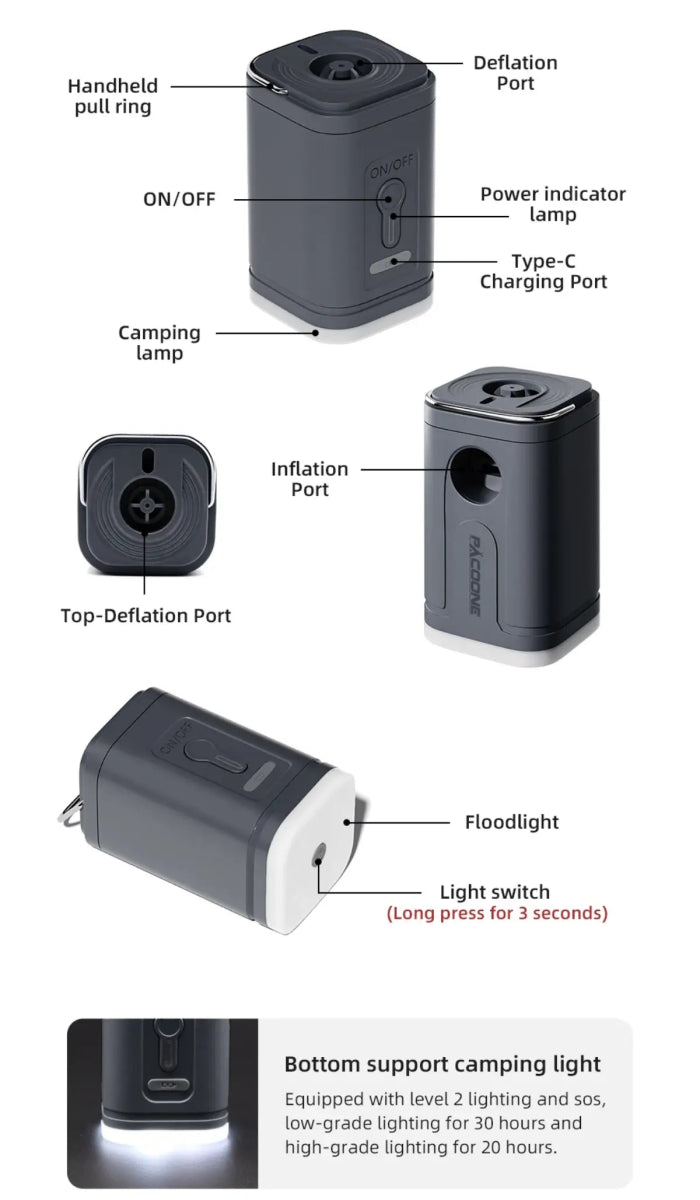 Handheld pull ring

Deflation Port

ON/OFF

ON/OFF

Power indicator lamp

Type-C Charging Port

Camping lamp

Inflation Port

BACOONE

Top-Deflation Port

ON/OFF

Floodlight

Light switch
(Long press for 3 seconds)

Bottom support camping light

Equipped with level 2 lighting and sos, low-grade lighting for 30 hours and high-grade lighting for 20 hours.