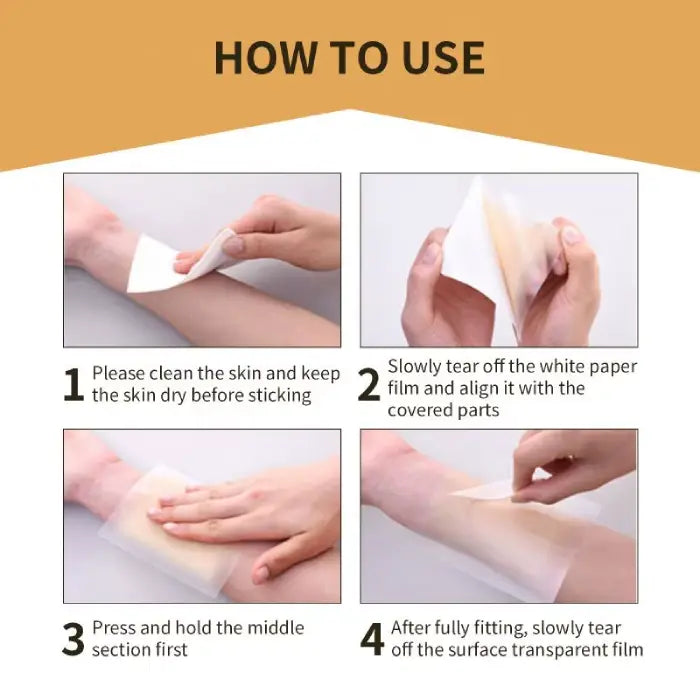 HOW TO USE

1 Please clean the skin and keep the skin dry before sticking

2 Slowly tear off the white paper film and align it with the covered parts

3 Press and hold the middle section first

4 After fully fitting, slowly tear off the surface transparent film