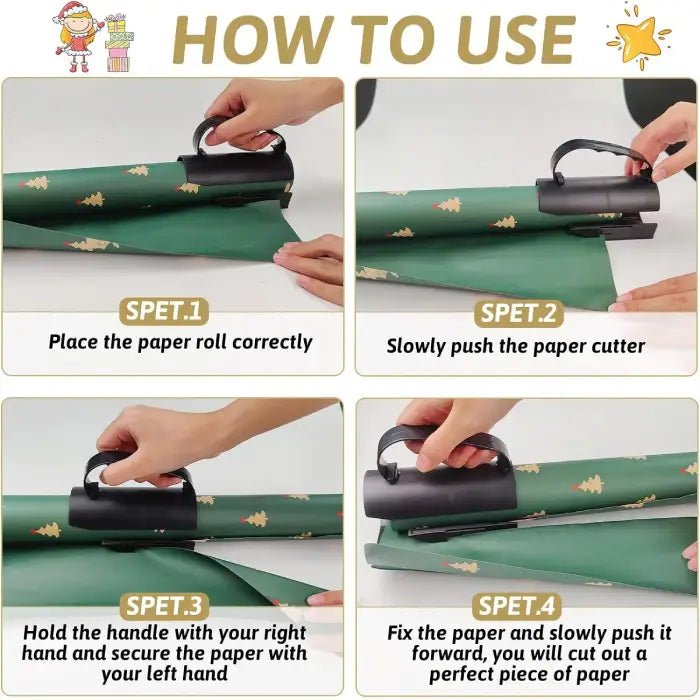 HOW TO USE

SPET.1
Place the paper roll correctly

SPET.2
Slowly push the paper cutter

SPET.3
Hold the handle with your right hand and secure the paper with your left hand

SPET.4
Fix the paper and slowly push it forward, you will cut out a perfect piece of paper