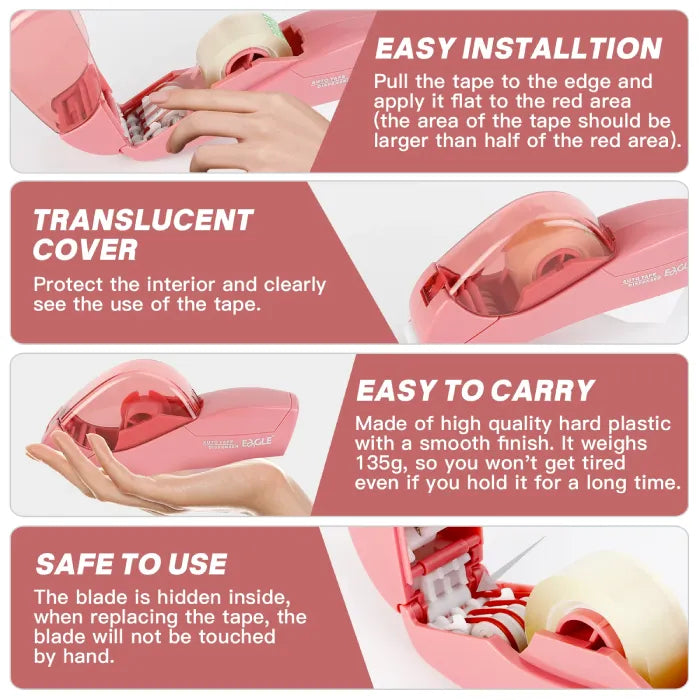 AUTO TAPE DISPENSER

EASY INSTALLTION

Pull the tape to the edge and apply it flat to the red area (the area of the tape should be larger than half of the red area).

TRANSLUCENT COVER

Protect the interior and clearly see the use of the tape.

AUTO TAPE DISPENSER EAGLE

AUTO TAPE DISPENSER EAGLE

EASY TO CARRY

Made of high quality hard plastic with a smooth finish. It weighs 135g, so you won't get tired even if you hold it for a long time.

SAFE TO USE

The blade is hidden inside, when replacing the tape, the blade will not be touched by hand.