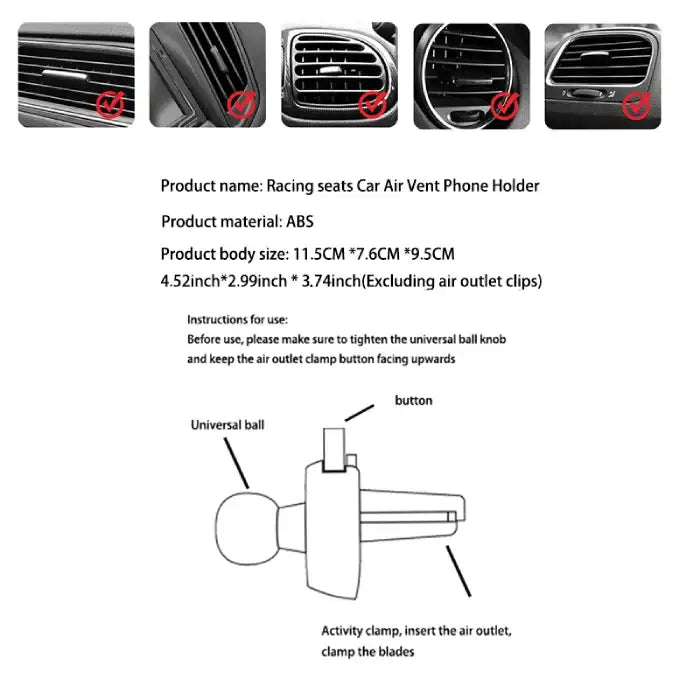 Product name: Racing seats Car Air Vent Phone Holder

Product material: ABS

Product body size: 11.5CM *7.6CM *9.5CM
4.52inch*2.99inch * 3.74inch(Excluding air outlet clips)

Instructions for use:
Before use, please make sure to tighten the universal ball knob and keep the air outlet clamp button facing upwards

button

Universal ball

Activity clamp, insert the air outlet, clamp the blades