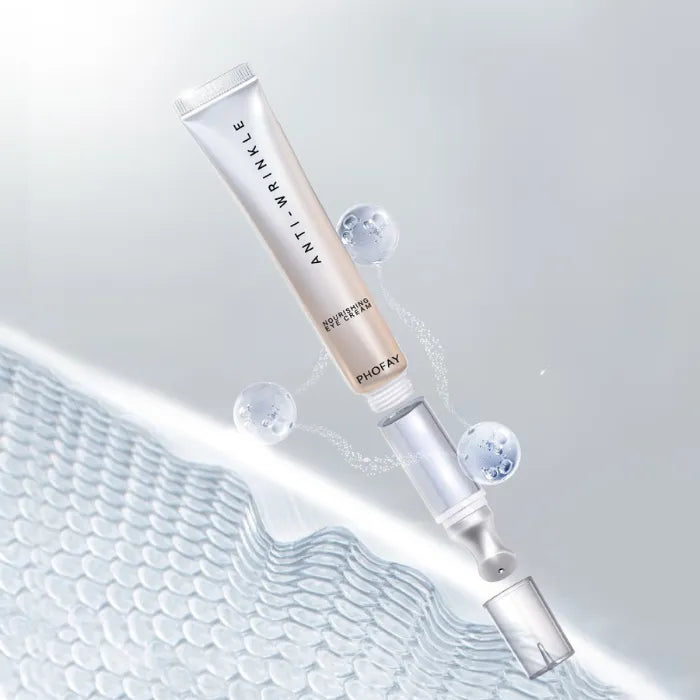 ANTI-WRINKLE

NOURISHING
EYE CREAM

PHOFAY