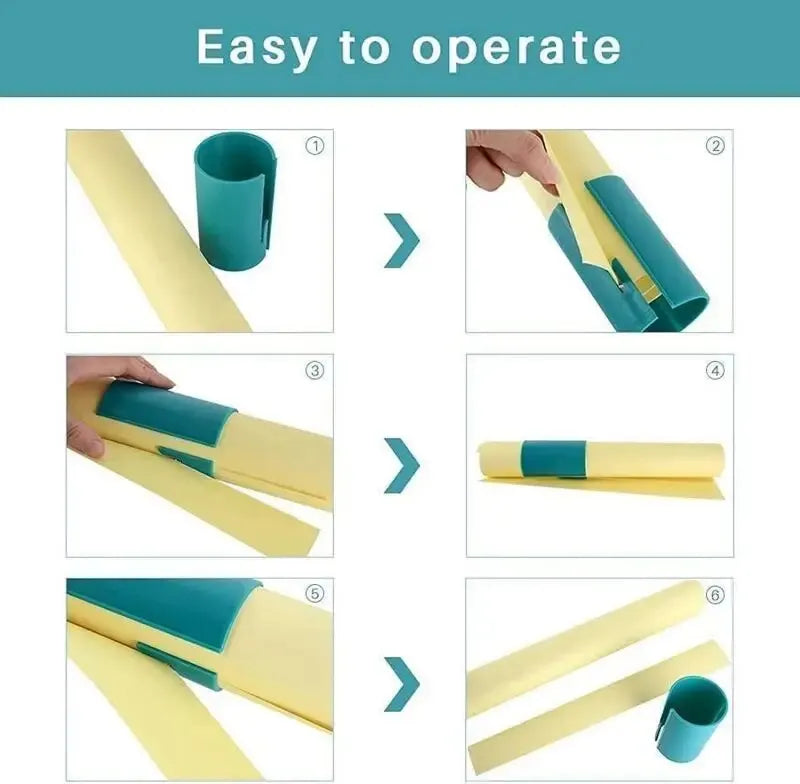 Easy to operate

①

②

③

④

⑤

⑥