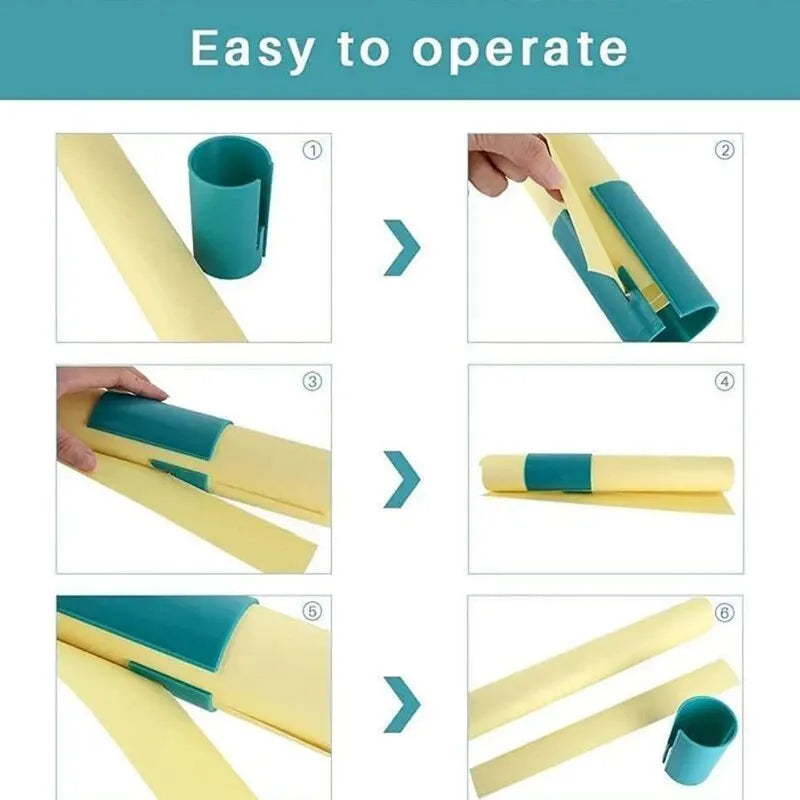 Easy to operate

①

②

③

④

⑤

⑥