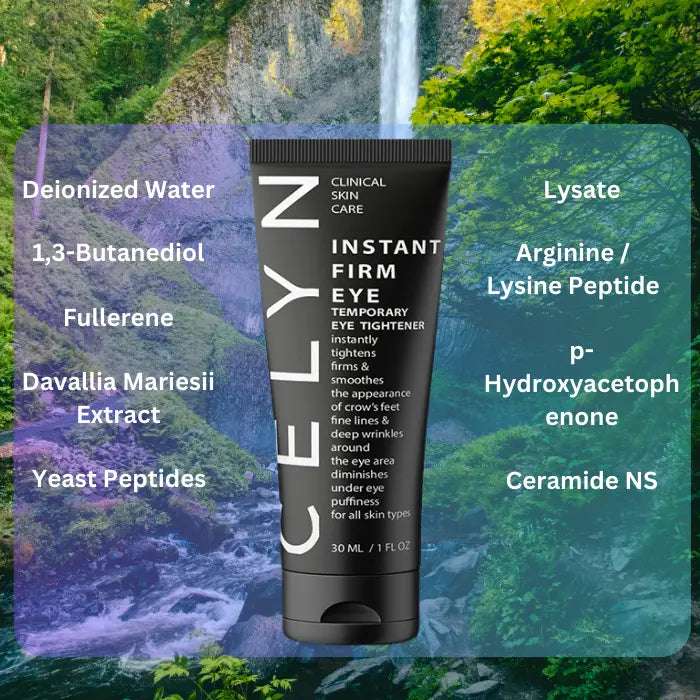 Deionized Water

1,3-Butanediol

Fullerene

Davallia Mariesii Extract

Yeast Peptides

CELYN

CLINICAL SKIN CARE

INSTANT FIRM EYE

TEMPORARY EYE TIGHTENER

instantly tightens firms & smoothes the appearance of crow's feet fine lines & deep wrinkles around the eye area diminishes under eye puffiness for all skin types

30 ML / 1 FL OZ

Lysate

Arginine / Lysine Peptide

p-Hydroxyacetophenone

Ceramide NS